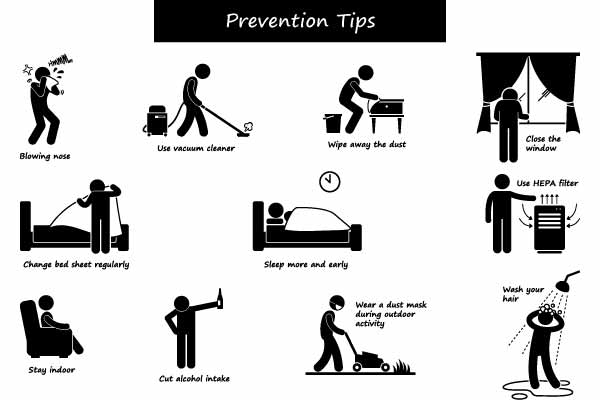 Prevention Tips

Blowing nose

Use vacuum cleaner

Wipe away the dust

Close the window

Change bed sheet regularly

Sleep more and early

Use HEPA filter

Stay indoor

Cut alcohol intake

Wear a dust mask during outdoor activity

Wash your hair