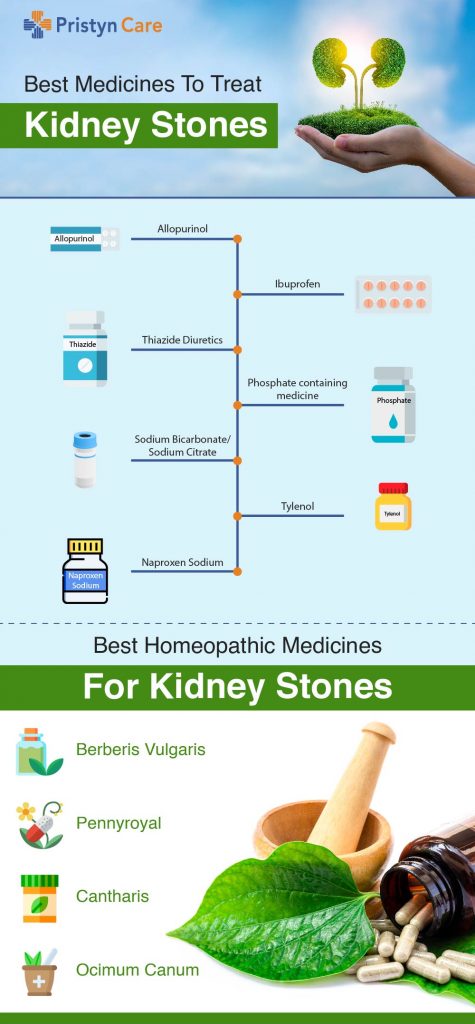 Pristyn Care

Best Medicines To Treat

Kidney Stones

Allopurinol

Allopurinol

Ibuprofen

Thiazide

Thiazide Diuretics

Phosphate containing medicine

Phosphate

Sodium Bicarbonate/ Sodium Citrate

Tylenol

Tylenol

Naproxen Sodium

Naproxen Sodium

Best Homeopathic Medicines

For Kidney Stones

Berberis Vulgaris

Pennyroyal

Cantharis

Ocimum Canum