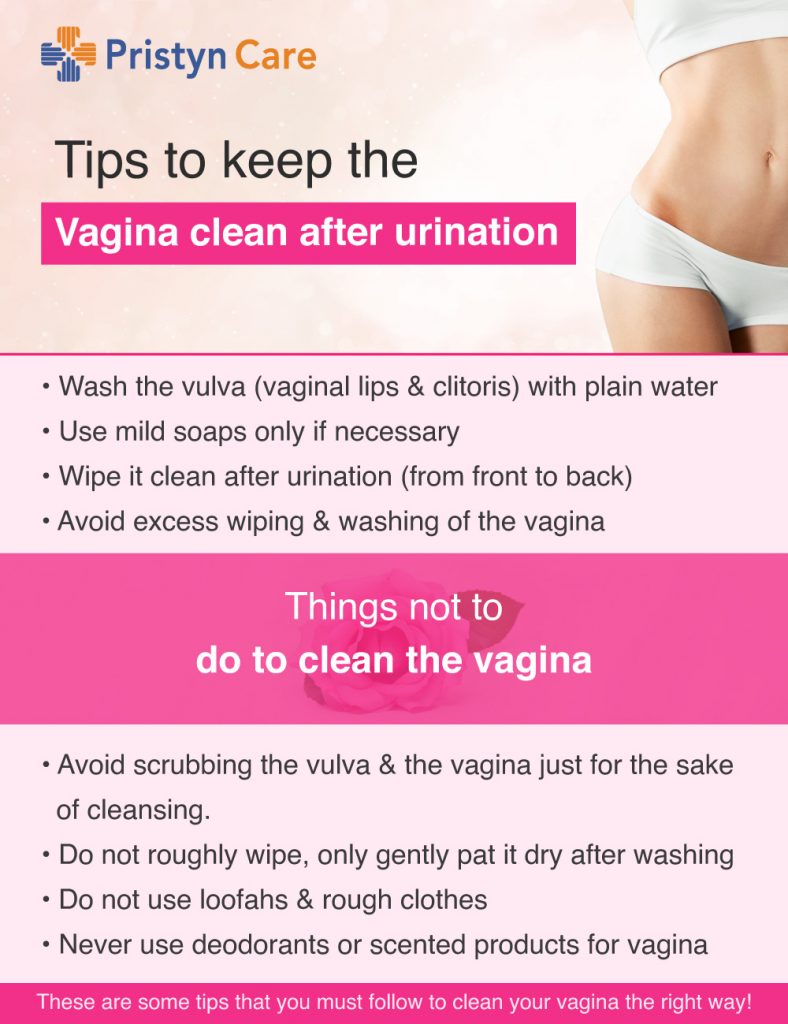 Pristyn Care

Tips to keep the

Vagina clean after urination

• Wash the vulva (vaginal lips & clitoris) with plain water
• Use mild soaps only if necessary
• Wipe it clean after urination (from front to back)
• Avoid excess wiping & washing of the vagina

Things not to
do to clean the vagina

• Avoid scrubbing the vulva & the vagina just for the sake of cleansing.
• Do not roughly wipe, only gently pat it dry after washing
• Do not use loofahs & rough clothes
• Never use deodorants or scented products for vagina

These are some tips that you must follow to clean your vagina the right way!