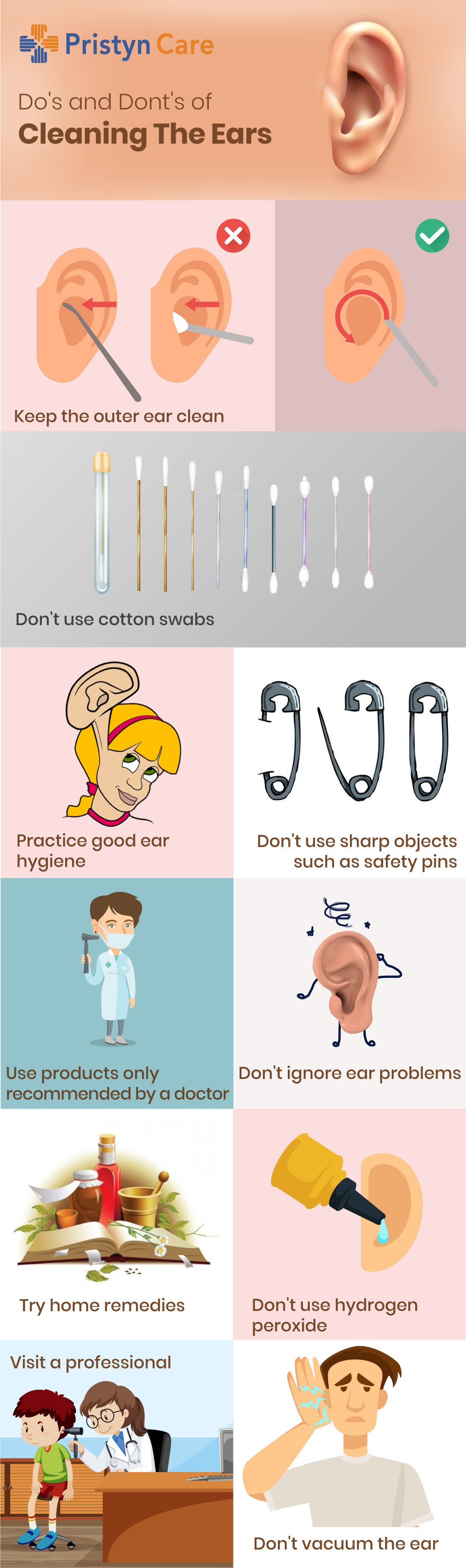 Pristyn Care

Do's and Dont's of
Cleaning The Ears

Keep the outer ear clean

Don't use cotton swabs

Practice good ear hygiene

Don't use sharp objects such as safety pins

Use products only recommended by a doctor

Don't ignore ear problems

Try home remedies

Don't use hydrogen peroxide

Visit a professional

Don't vacuum the ear