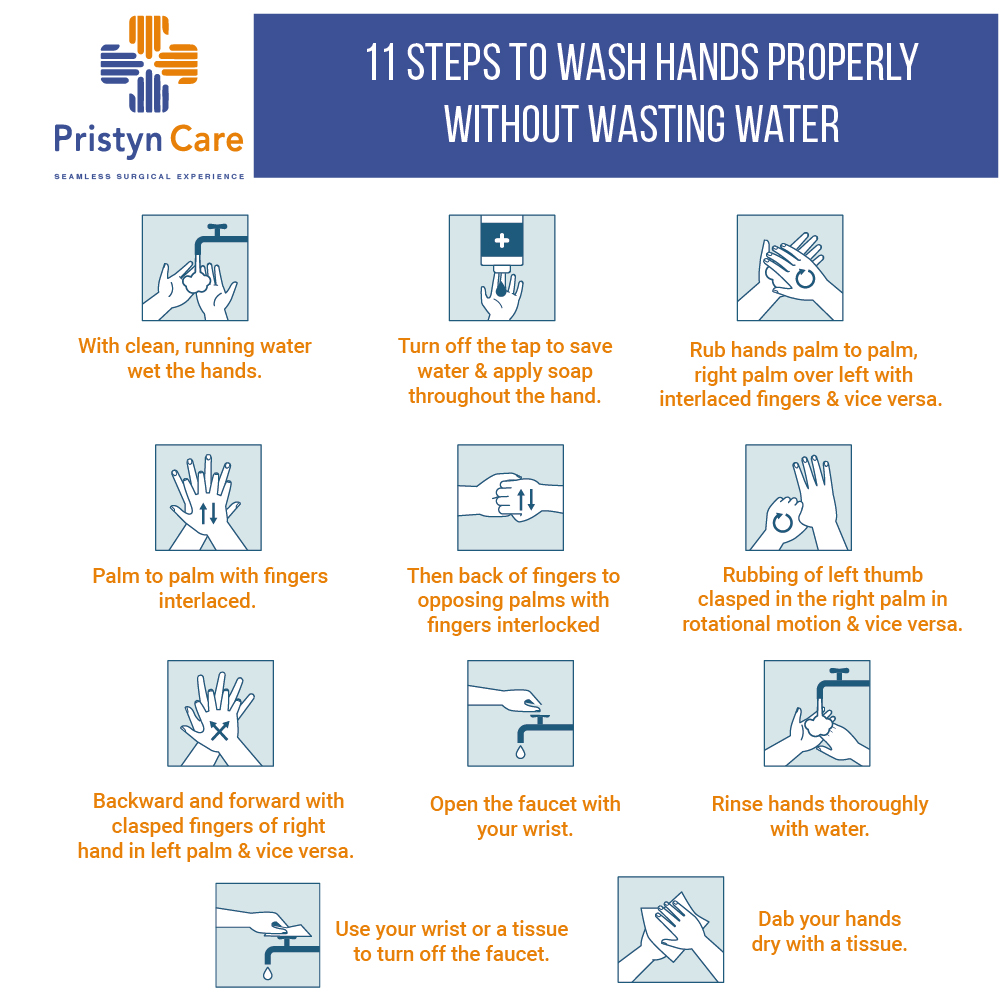 Pristyn Care
SEAMLESS SURGICAL EXPERIENCE

11 STEPS TO WASH HANDS PROPERLY WITHOUT WASTING WATER

With clean, running water wet the hands.

Turn off the tap to save water & apply soap throughout the hand.

Rub hands palm to palm, right palm over left with interlaced fingers & vice versa.

Palm to palm with fingers interlaced.

Then back of fingers to opposing palms with fingers interlocked

Rubbing of left thumb clasped in the right palm in rotational motion & vice versa.

Backward and forward with clasped fingers of right hand in left palm & vice versa.

Open the faucet with your wrist.

Rinse hands thoroughly with water.

Use your wrist or a tissue to turn off the faucet.

Dab your hands dry with a tissue.