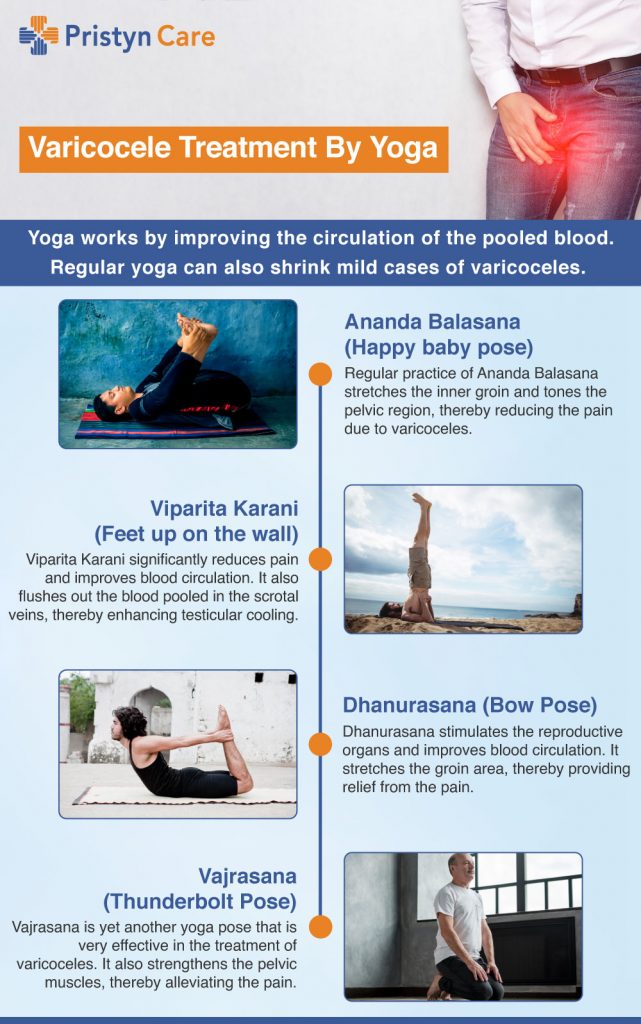 Pristyn Care

Varicocele Treatment By Yoga

Yoga works by improving the circulation of the pooled blood. Regular yoga can also shrink mild cases of varicoceles.

Ananda Balasana (Happy baby pose)

Regular practice of Ananda Balasana stretches the inner groin and tones the pelvic region, thereby reducing the pain due to varicoceles.

Viparita Karani (Feet up on the wall)

Viparita Karani significantly reduces pain and improves blood circulation. It also flushes out the blood pooled in the scrotal veins, thereby enhancing testicular cooling.

Dhanurasana (Bow Pose)

Dhanurasana stimulates the reproductive organs and improves blood circulation. It stretches the groin area, thereby providing relief from the pain.

Vajrasana (Thunderbolt Pose)

Vajrasana is yet another yoga pose that is very effective in the treatment of varicoceles. It also strengthens the pelvic muscles, thereby alleviating the pain.