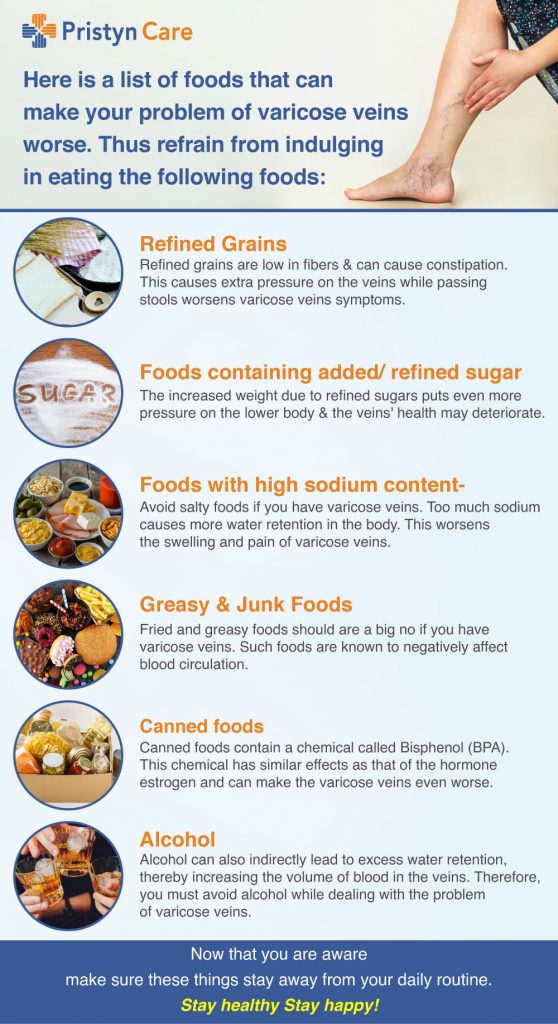 Pristyn Care

Here is a list of foods that can make your problem of varicose veins worse. Thus refrain from indulging in eating the following foods:

Refined Grains
Refined grains are low in fibers & can cause constipation. This causes extra pressure on the veins while passing stools worsens varicose veins symptoms.

SUGAR

Foods containing added/ refined sugar
The increased weight due to refined sugars puts even more pressure on the lower body & the veins' health may deteriorate.

Foods with high sodium content-
Avoid salty foods if you have varicose veins. Too much sodium causes more water retention in the body. This worsens the swelling and pain of varicose veins.

Greasy & Junk Foods
Fried and greasy foods should are a big no if you have varicose veins. Such foods are known to negatively affect blood circulation.

Canned foods
Canned foods contain a chemical called Bisphenol (BPA). This chemical has similar effects as that of the hormone estrogen and can make the varicose veins even worse.

Alcohol
Alcohol can also indirectly lead to excess water retention, thereby increasing the volume of blood in the veins. Therefore, you must avoid alcohol while dealing with the problem of varicose veins.

Now that you are aware
make sure these things stay away from your daily routine.
Stay healthy Stay happy!