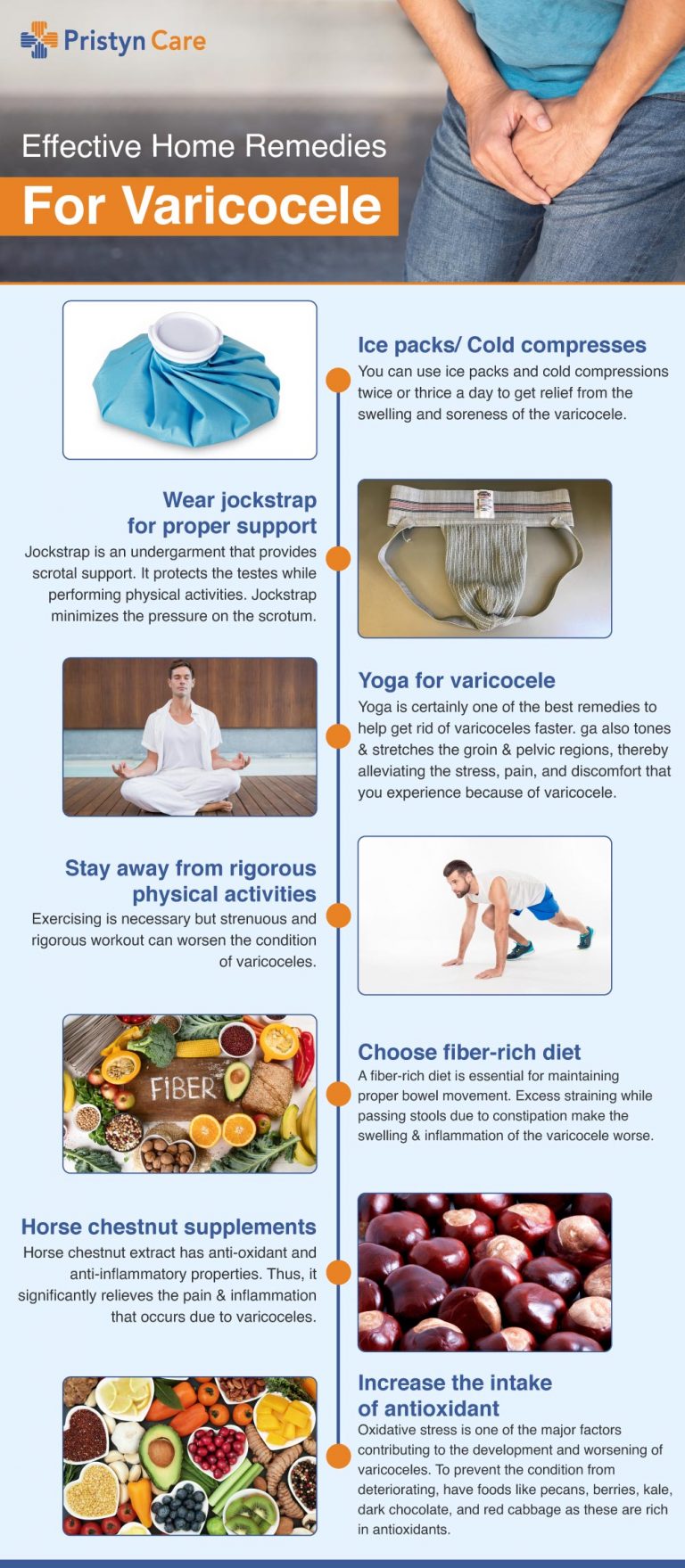 Pristyn Care

Effective Home Remedies

For Varicocele

Ice packs/ Cold compresses
You can use ice packs and cold compressions twice or thrice a day to get relief from the swelling and soreness of the varicocele.

Wear jockstrap for proper support
Jockstrap is an undergarment that provides scrotal support. It protects the testes while performing physical activities. Jockstrap minimizes the pressure on the scrotum.

Yoga for varicocele
Yoga is certainly one of the best remedies to help get rid of varicoceles faster. ga also tones & stretches the groin & pelvic regions, thereby alleviating the stress, pain, and discomfort that you experience because of varicocele.

Stay away from rigorous physical activities
Exercising is necessary but strenuous and rigorous workout can worsen the condition of varicoceles.

FIBER

Choose fiber-rich diet
A fiber-rich diet is essential for maintaining proper bowel movement. Excess straining while passing stools due to constipation make the swelling & inflammation of the varicocele worse.

Horse chestnut supplements
Horse chestnut extract has anti-oxidant and anti-inflammatory properties. Thus, it significantly relieves the pain & inflammation that occurs due to varicoceles.

Increase the intake of antioxidant
Oxidative stress is one of the major factors contributing to the development and worsening of varicoceles. To prevent the condition from deteriorating, have foods like pecans, berries, kale, dark chocolate, and red cabbage as these are rich in antioxidants.